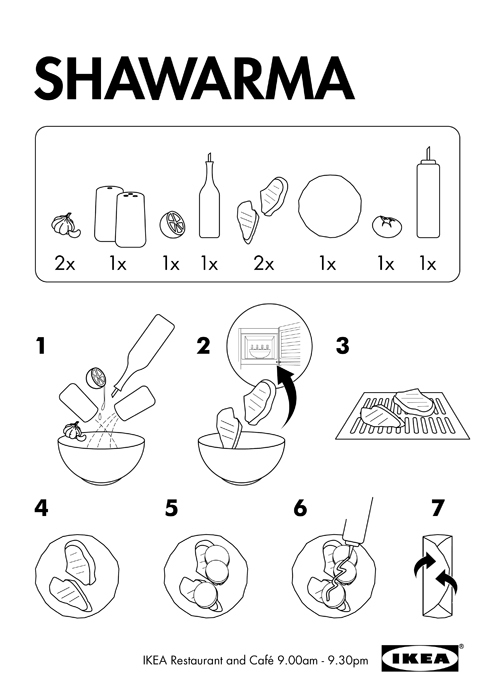 SHAWARMA

2x 1x 1x 1x 2x 1x 1x 1x

1 2 3

4 5 6 7

IKEA Restaurant and Café 9.00am - 9.30pm

IKEA®